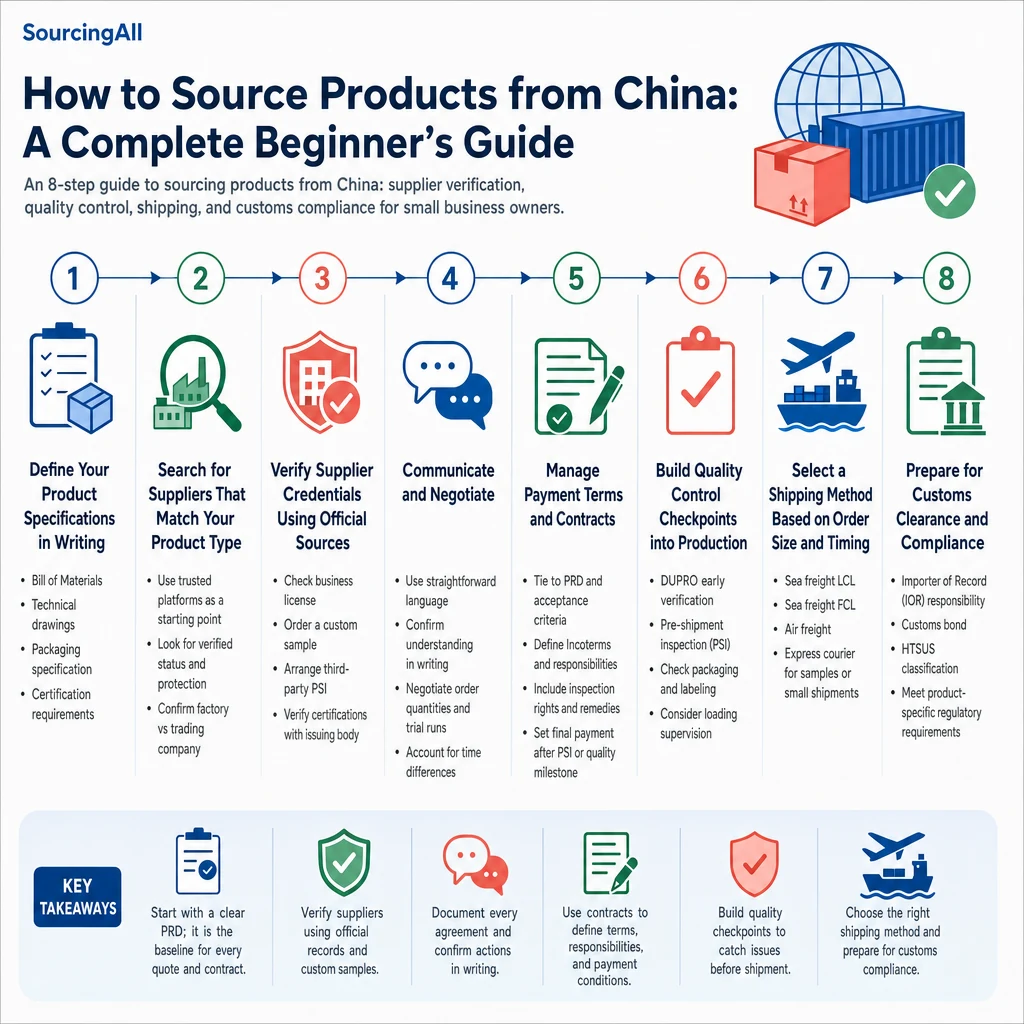 SourcingAll

How to Source Products from China: A Complete Beginner's Guide

An 8-step guide to sourcing products from China: supplier verification, quality control, shipping, and customs compliance for small business owners.

1

Define Your Product Specifications in Writing

- Bill of Materials
- Technical drawings
- Packaging specification
- Certification requirements

2

Search for Suppliers That Match Your Product Type

- Use trusted platforms as a starting point
- Look for verified status and protection
- Confirm factory vs trading company

3

Verify Supplier Credentials Using Official Sources

- Check business license
- Order a custom sample
- Arrange third-party PSI
- Verify certifications with issuing body

4

Communicate and Negotiate

- Use straightforward language
- Confirm understanding in writing
- Negotiate order quantities and trial runs
- Account for time differences

5

Manage Payment Terms and Contracts

- Tie to PRD and acceptance criteria
- Define Incoterms and responsibilities
- Include inspection rights and remedies
- Set final payment after PSI or quality milestone

6

Build Quality Control Checkpoints into Production

- DUPRO early verification
- Pre-shipment inspection (PSI)
- Check packaging and labeling
- Consider loading supervision

7

Select a Shipping Method Based on Order Size and Timing

- Sea freight LCL
- Sea freight FCL
- Air freight
- Express courier for samples or small shipments

8

Prepare for Customs Clearance and Compliance

- Importer of Record (IOR) responsibility
- Customs bond
- HTSUS classification
- Meet product-specific regulatory requirements

KEY TAKEAWAYS

Start with a clear PRD; it is the baseline for every quote and contract.

Verify suppliers using official records and custom samples.

Document every agreement and confirm actions in writing.

Use contracts to define terms, responsibilities, and payment conditions.

Build quality checkpoints to catch issues before shipment.

Choose the right shipping method and prepare for customs compliance.